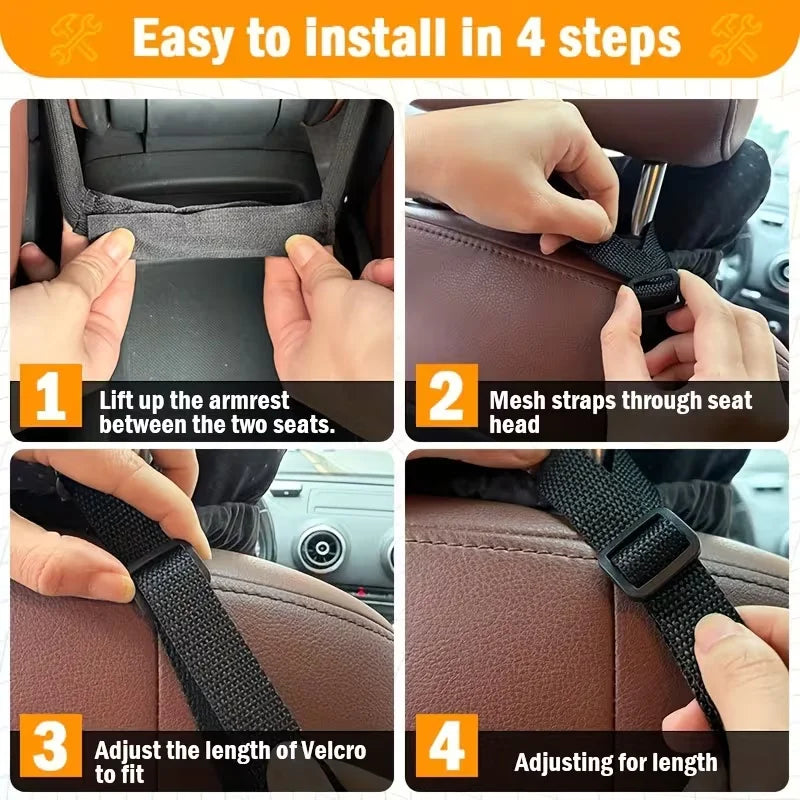 Easy to install in 4 steps

1 Lift up the armrest between the two seats.

2 Mesh straps through seat head

3 Adjust the length of Velcro to fit

4 Adjusting for length